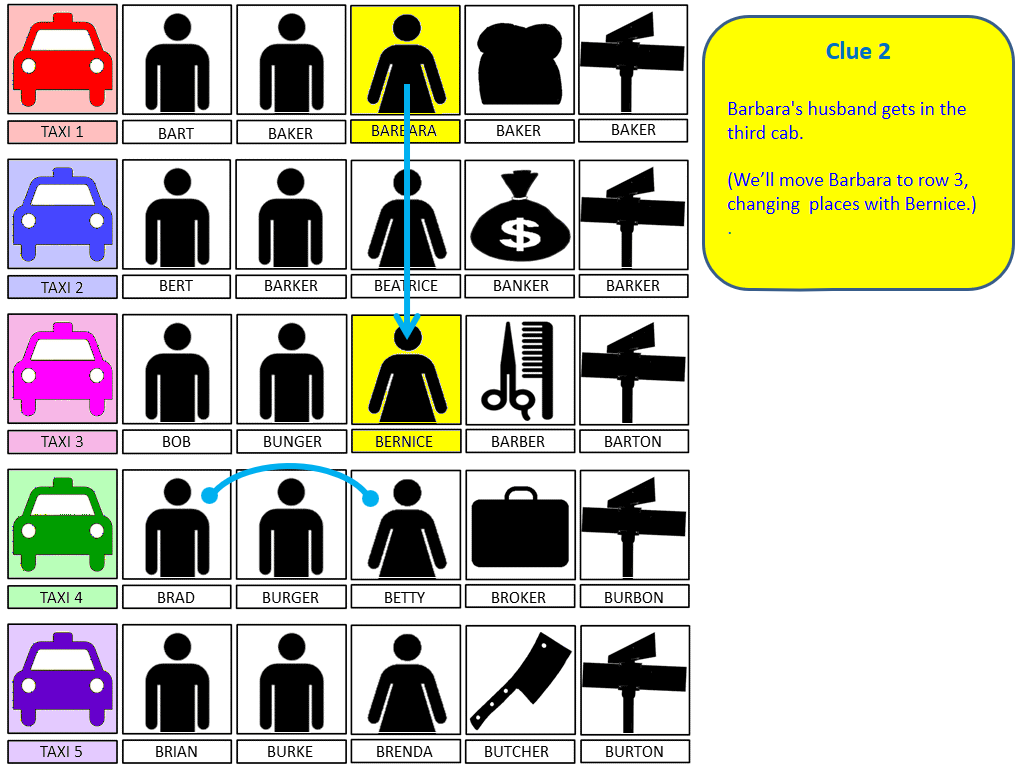 | TAXI 1 | BART | BAKER | BARBARA | BAKER | BAKER |
|---|---|---|---|---|---|
| TAXI 2 | BERT | BARKER | BEATRICE | BANKER | BARKER |
| TAXI 3 | BOB | BUNGER | BERNICE | BARBER | BARTON |
| TAXI 4 | BRAD | BURGER | BETTY | BROKER | BURBON |
| TAXI 5 | BRIAN | BURKE | BRENDA | BUTCHER | BURTON |

Clue 2

Barbara's husband gets in the third cab.

(We'll move Barbara to row 3, changing places with Bernice.)
.